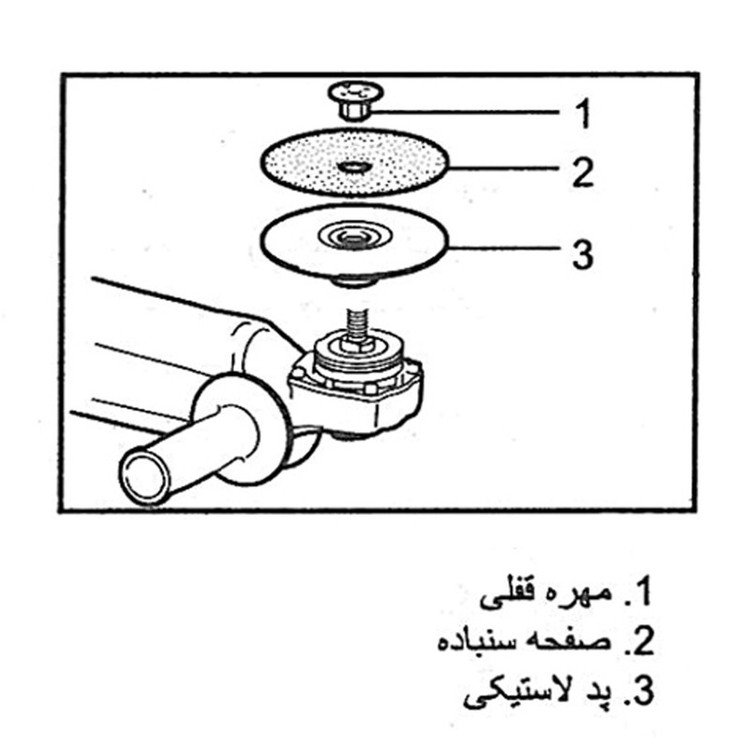 1
2
3

1. مهره قفلی
2. صفحه سنباده
3. پد لاستیکی